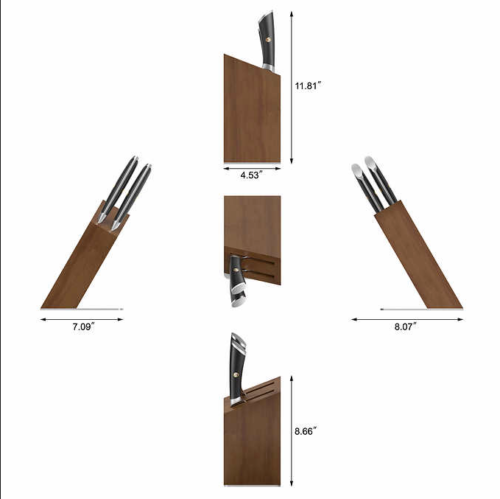 11.81″

4.53″

7.09″

8.07″

8.66″