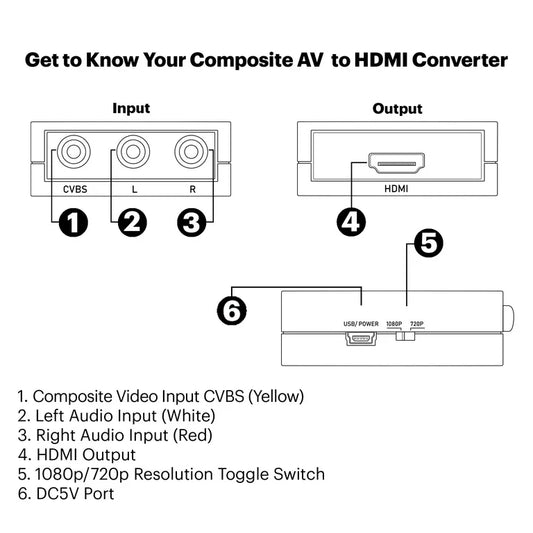 Get to Know Your Composite AV to HDMI Converter

Input

CVBS L R

1 2 3

Output

HDMI

4

5

6

USB/ POWER 1080P 720P

1. Composite Video Input CVBS (Yellow)
2. Left Audio Input (White)
3. Right Audio Input (Red)
4. HDMI Output
5. 1080p/720p Resolution Toggle Switch
6. DC5V Port