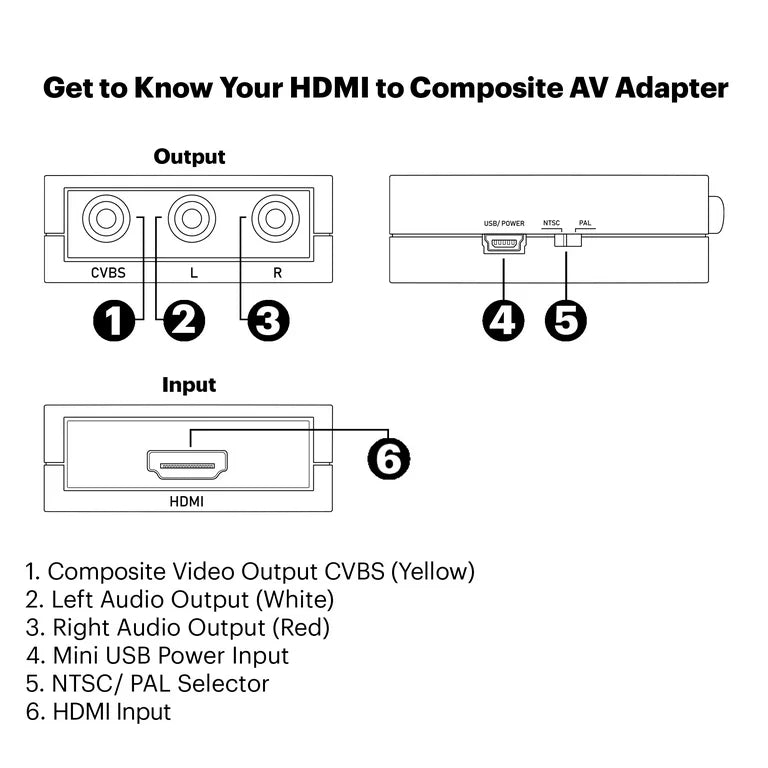 Get to Know Your HDMI to Composite AV Adapter

Output

CVBS L R

1 2 3

USB/ POWER NTSC PAL

4 5

Input

HDMI

6

1. Composite Video Output CVBS (Yellow)
2. Left Audio Output (White)
3. Right Audio Output (Red)
4. Mini USB Power Input
5. NTSC/ PAL Selector
6. HDMI Input