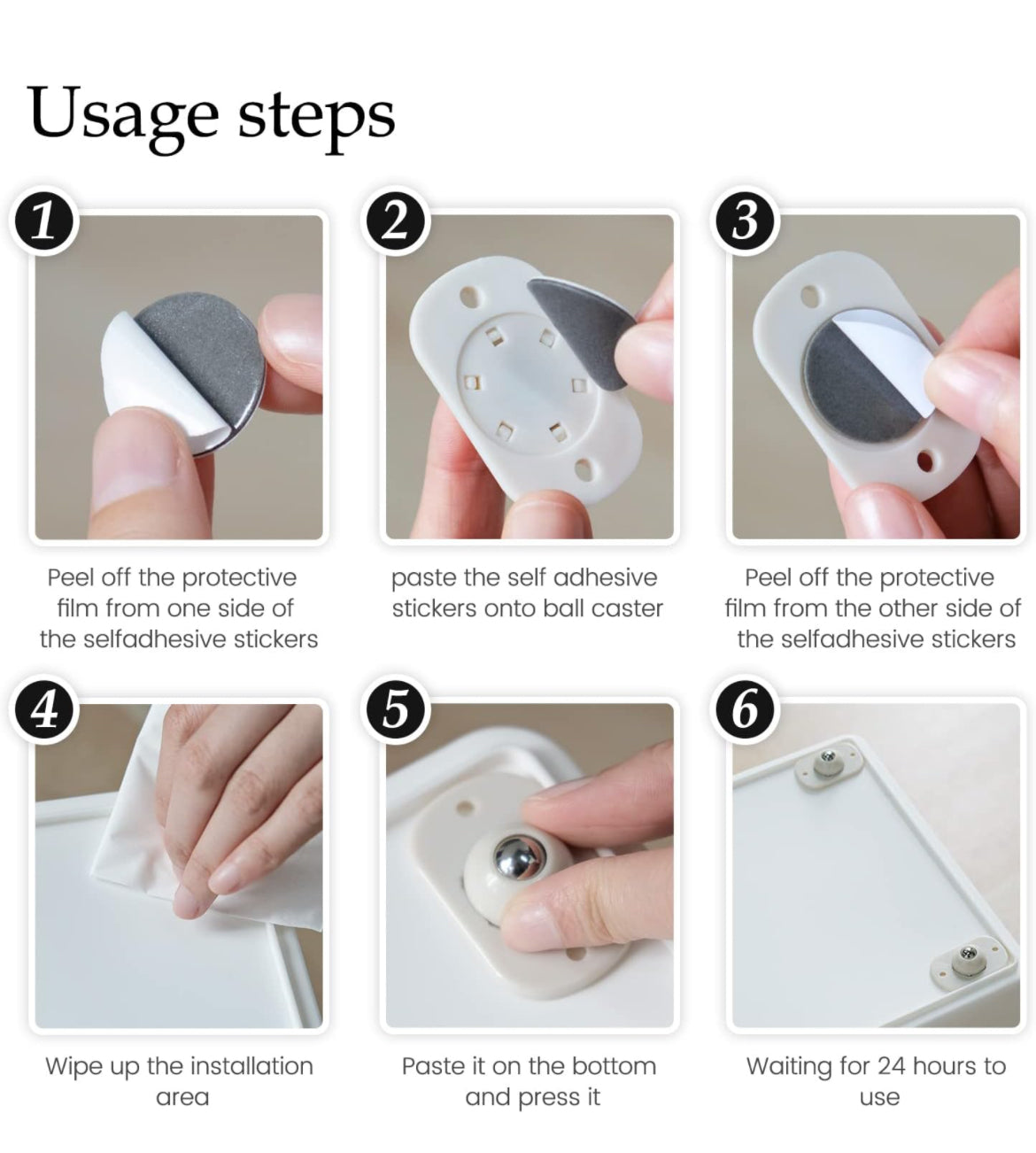 Usage steps

1

Peel off the protective film from one side of the selfadhesive stickers

2

paste the self adhesive stickers onto ball caster

3

Peel off the protective film from the other side of the selfadhesive stickers

4

Wipe up the installation area

5

Paste it on the bottom and press it

6

Waiting for 24 hours to use