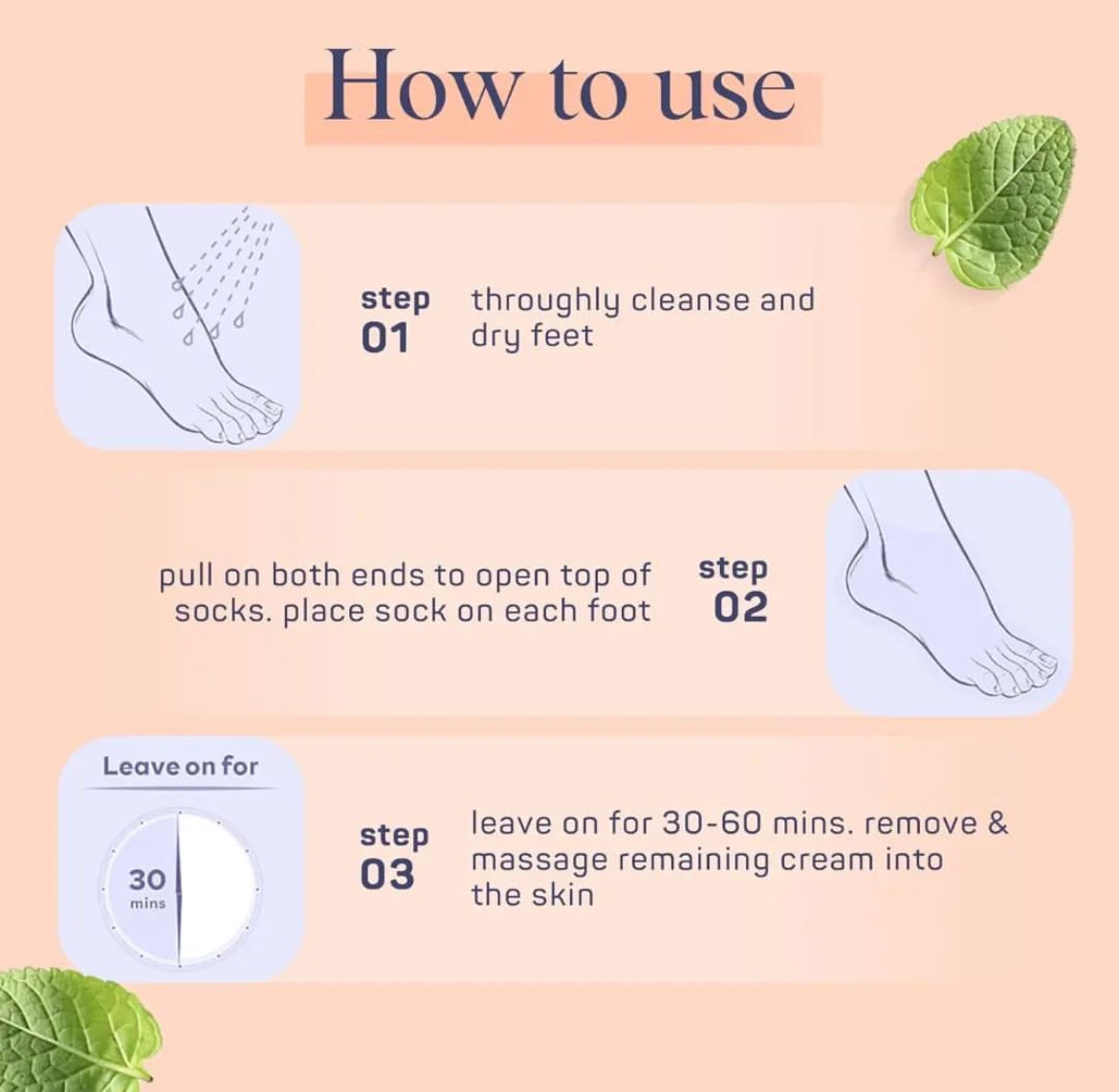 How to use

step 01 throughly cleanse and dry feet

pull on both ends to open top of socks. place sock on each foot step 02

Leave on for

30 mins

step 03 leave on for 30-60 mins. remove & massage remaining cream into the skin