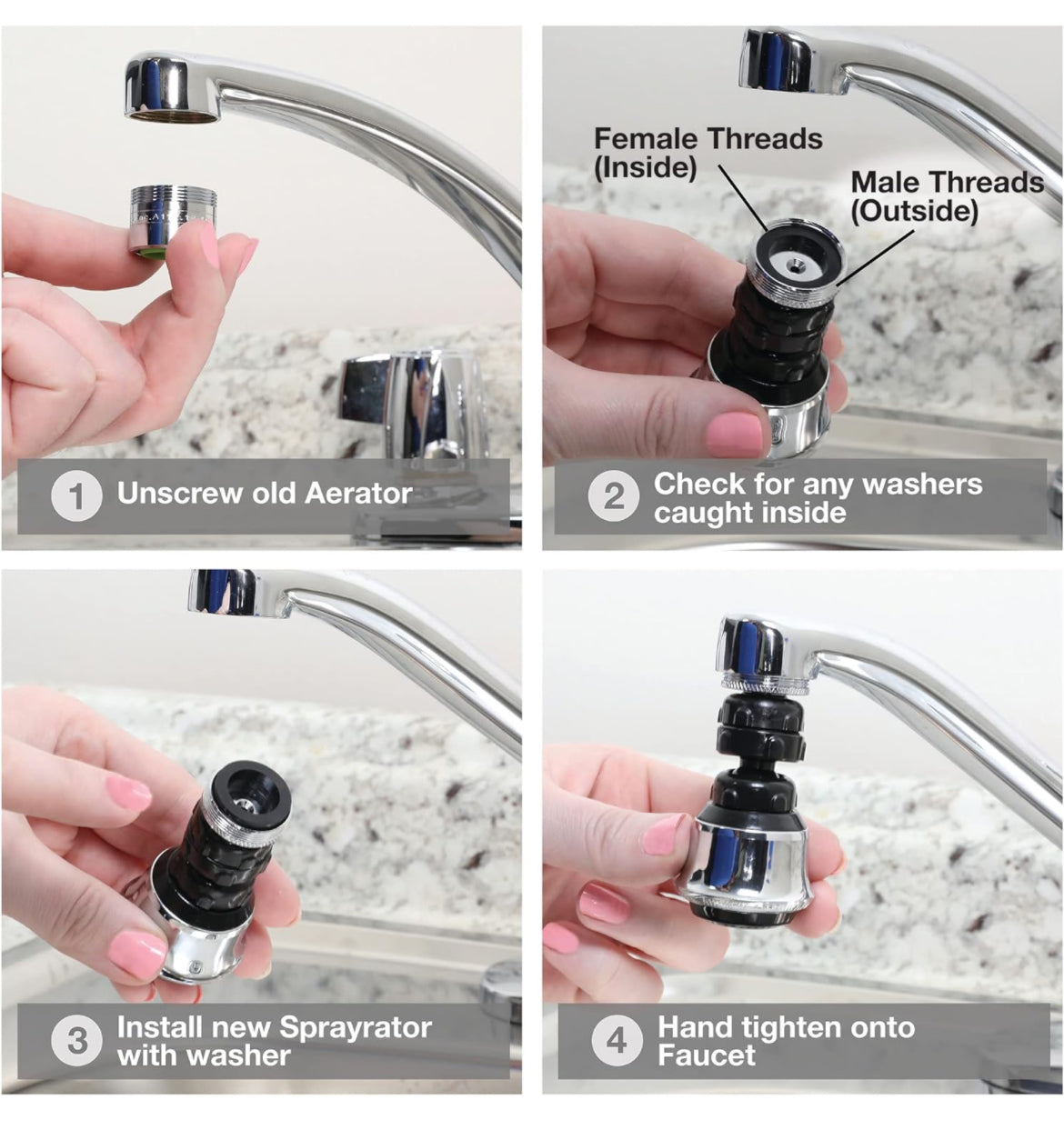 1 Unscrew old Aerator

Female Threads (Inside)

Male Threads (Outside)

2 Check for any washers caught inside

3 Install new Sprayrator with washer

4 Hand tighten onto Faucet