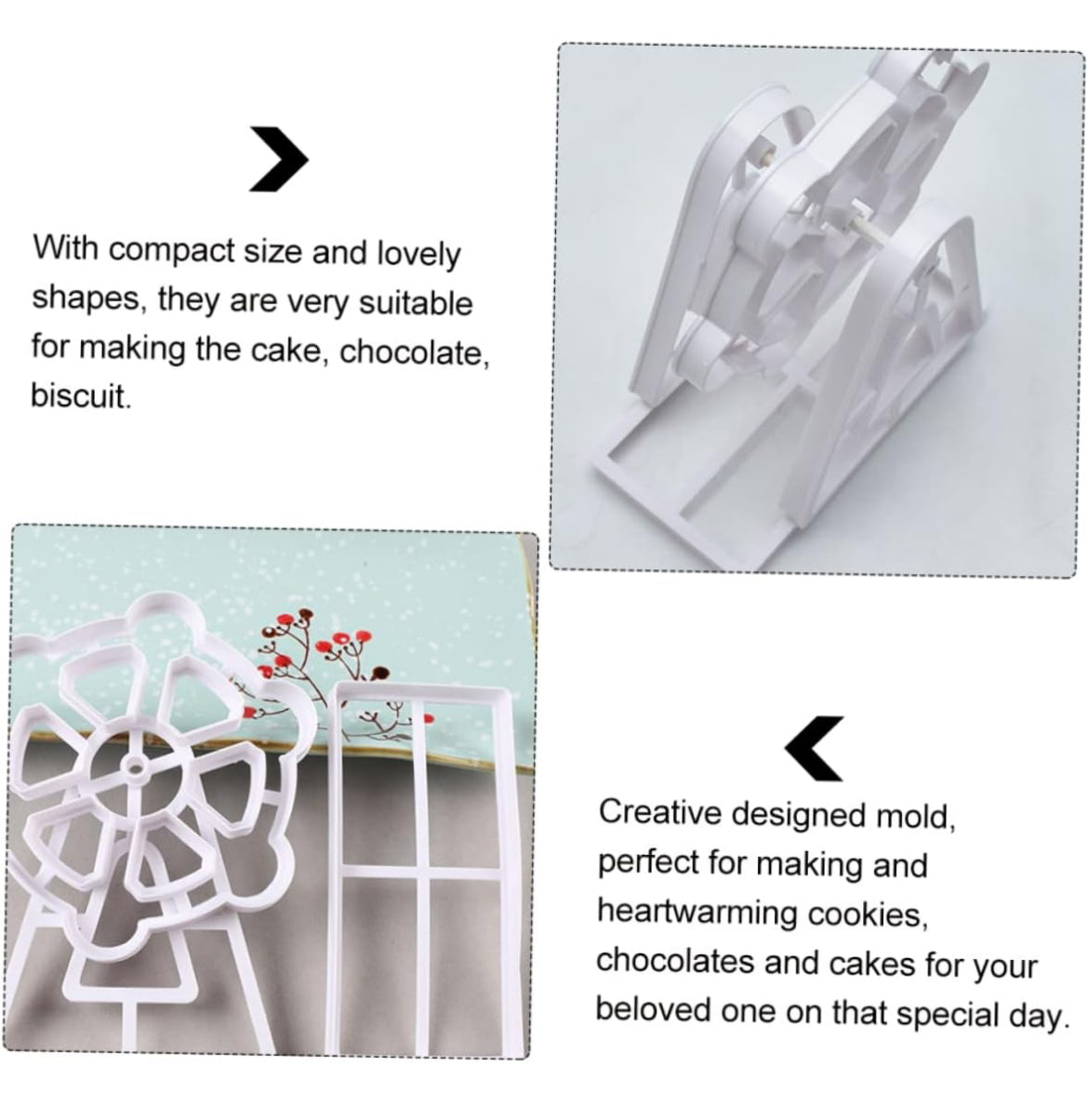 With compact size and lovely shapes, they are very suitable for making the cake, chocolate, biscuit.

Creative designed mold, perfect for making and heartwarming cookies, chocolates and cakes for your beloved one on that special day.