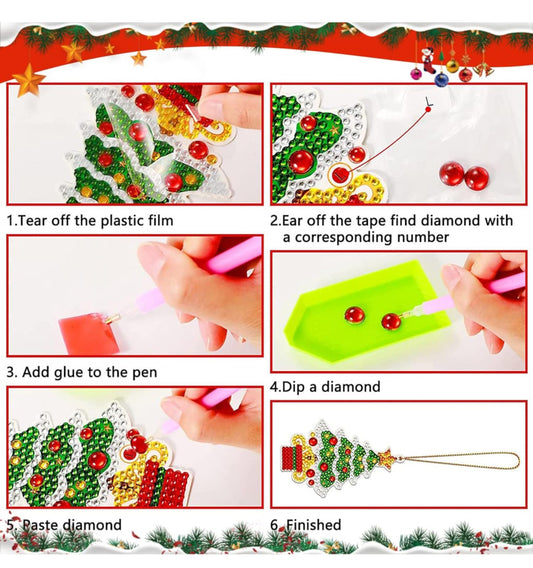 1.Tear off the plastic film

2.Ear off the tape find diamond with a corresponding number

3. Add glue to the pen

4.Dip a diamond

5. Paste diamond

6. Finished