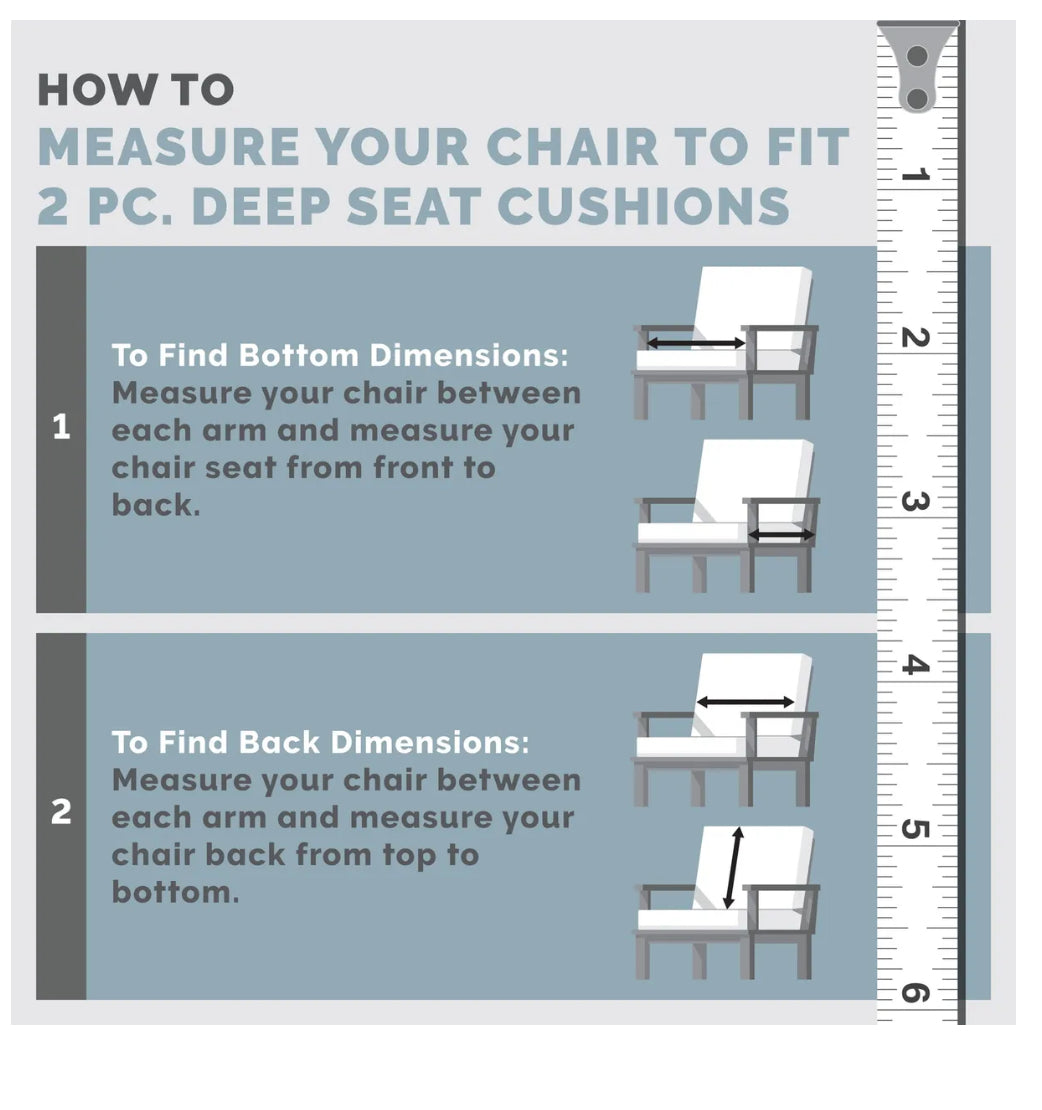 HOW TO
MEASURE YOUR CHAIR TO FIT 2 PC. DEEP SEAT CUSHIONS

1

To Find Bottom Dimensions:
Measure your chair between each arm and measure your chair seat from front to back.

2

To Find Back Dimensions:
Measure your chair between each arm and measure your chair back from top to bottom.

1
2
3
4
5
6