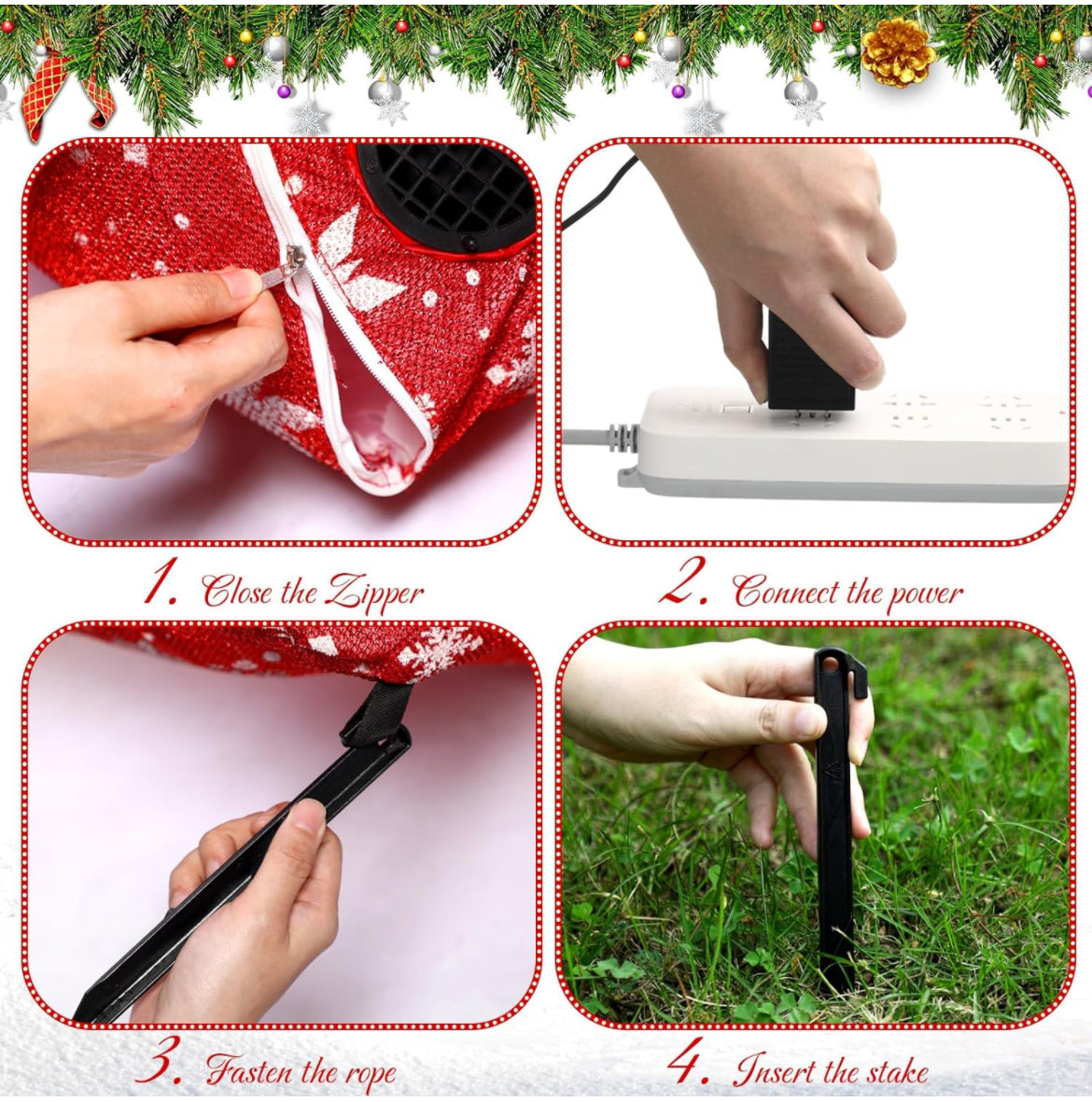 1. Close the Zipper

2. Connect the power

3. Fasten the rope

4. Insert the stake