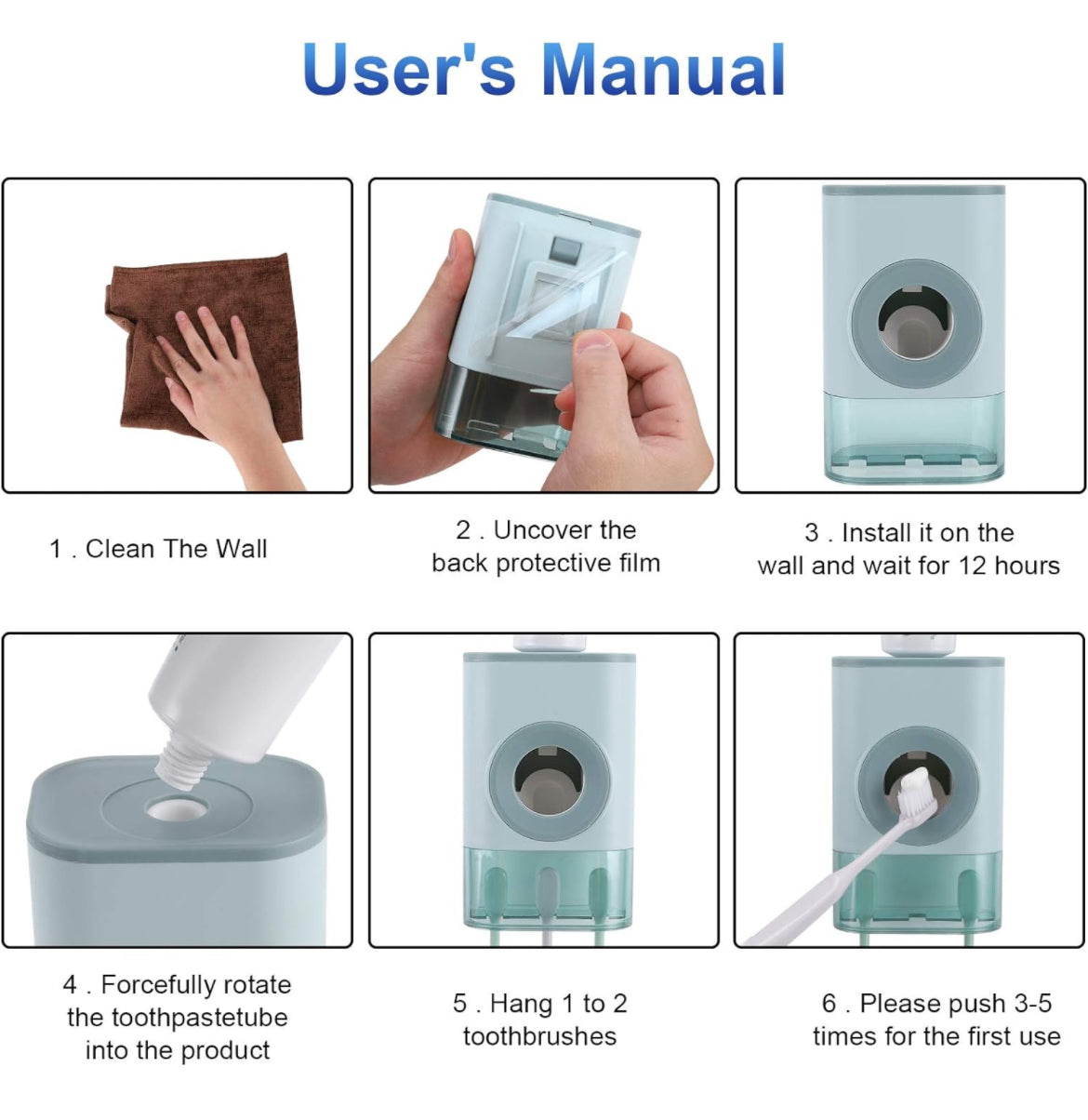 User's Manual

1 . Clean The Wall

2 . Uncover the back protective film

3 . Install it on the wall and wait for 12 hours

4 . Forcefully rotate the toothpastetube into the product

5 . Hang 1 to 2 toothbrushes

6 . Please push 3-5 times for the first use