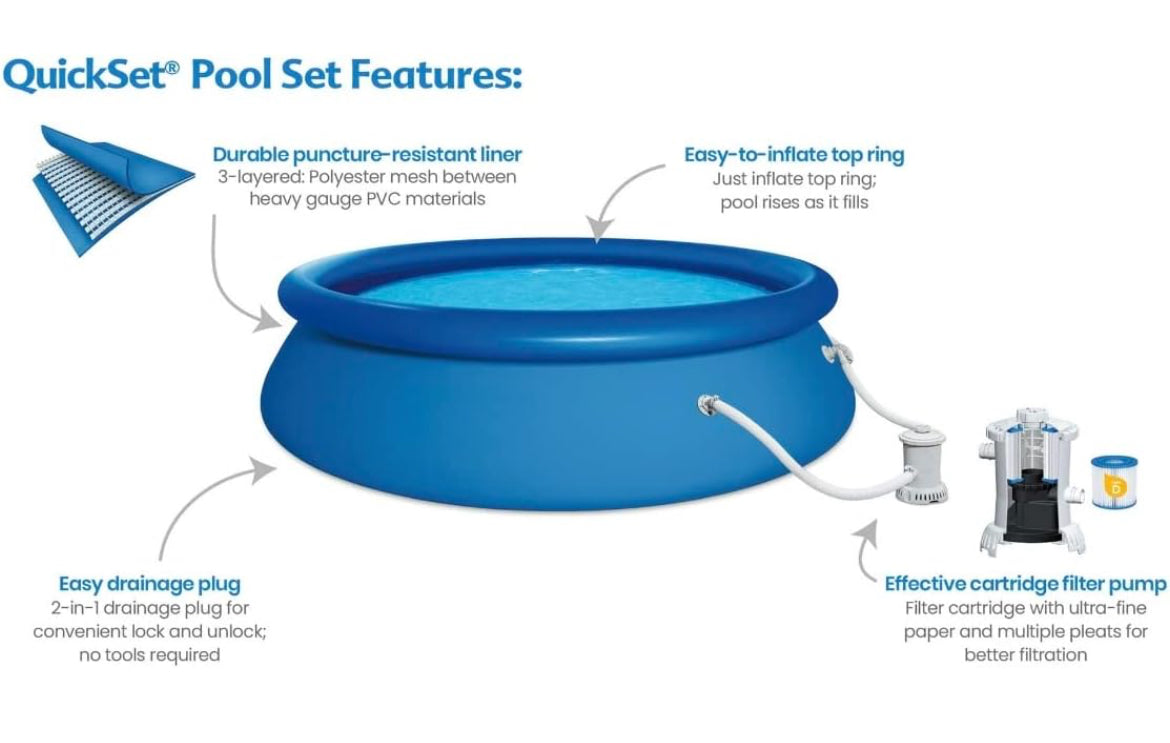 QuickSet® Pool Set Features:

Durable puncture-resistant liner
3-layered: Polyester mesh between heavy gauge PVC materials

Easy-to-inflate top ring
Just inflate top ring; pool rises as it fills

D

Easy drainage plug
2-in-1 drainage plug for convenient lock and unlock; no tools required

Effective cartridge filter pump
Filter cartridge with ultra-fine paper and multiple pleats for better filtration