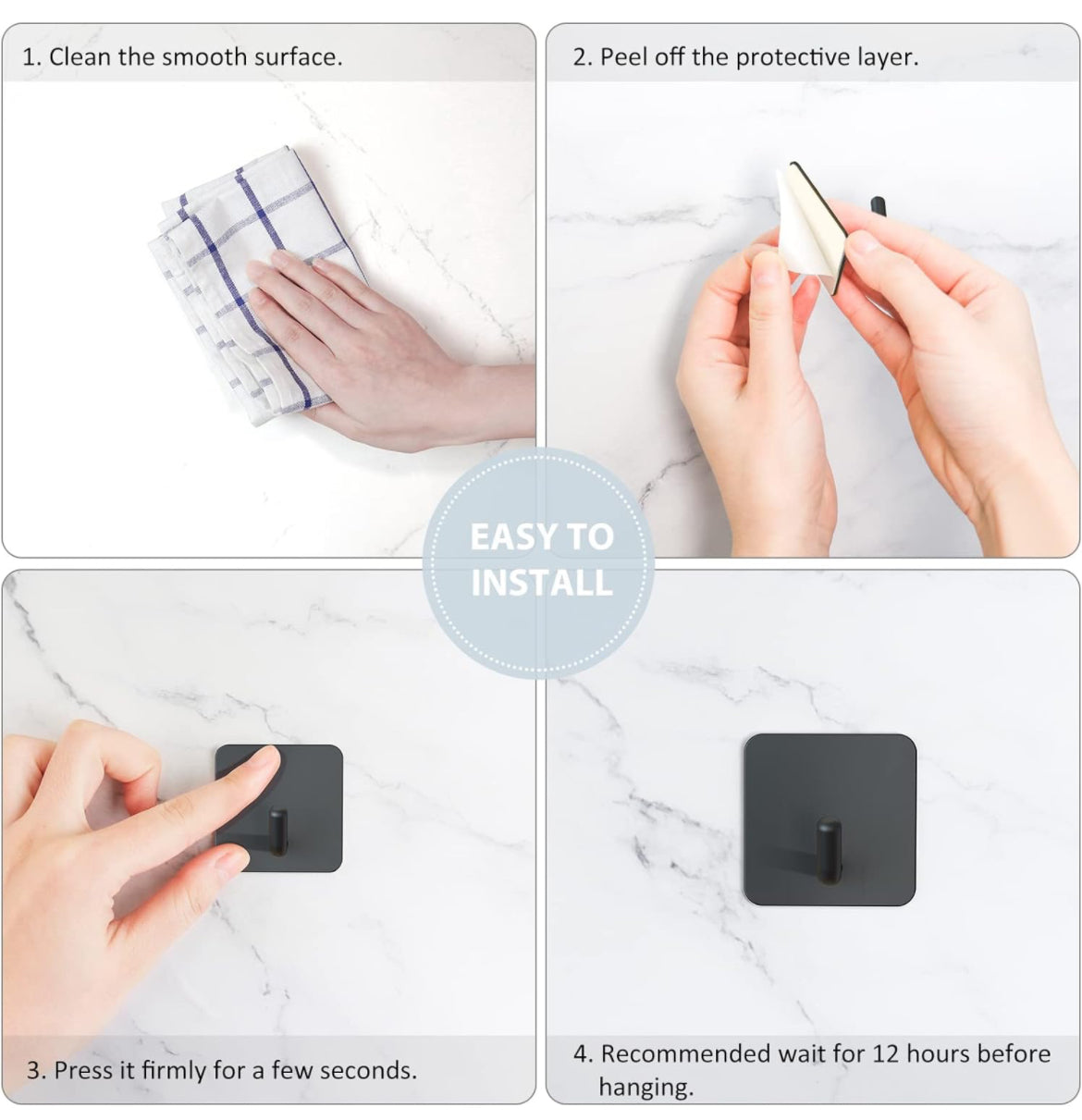 1. Clean the smooth surface.

2. Peel off the protective layer.

EASY TO INSTALL

3. Press it firmly for a few seconds.

4. Recommended wait for 12 hours before hanging.