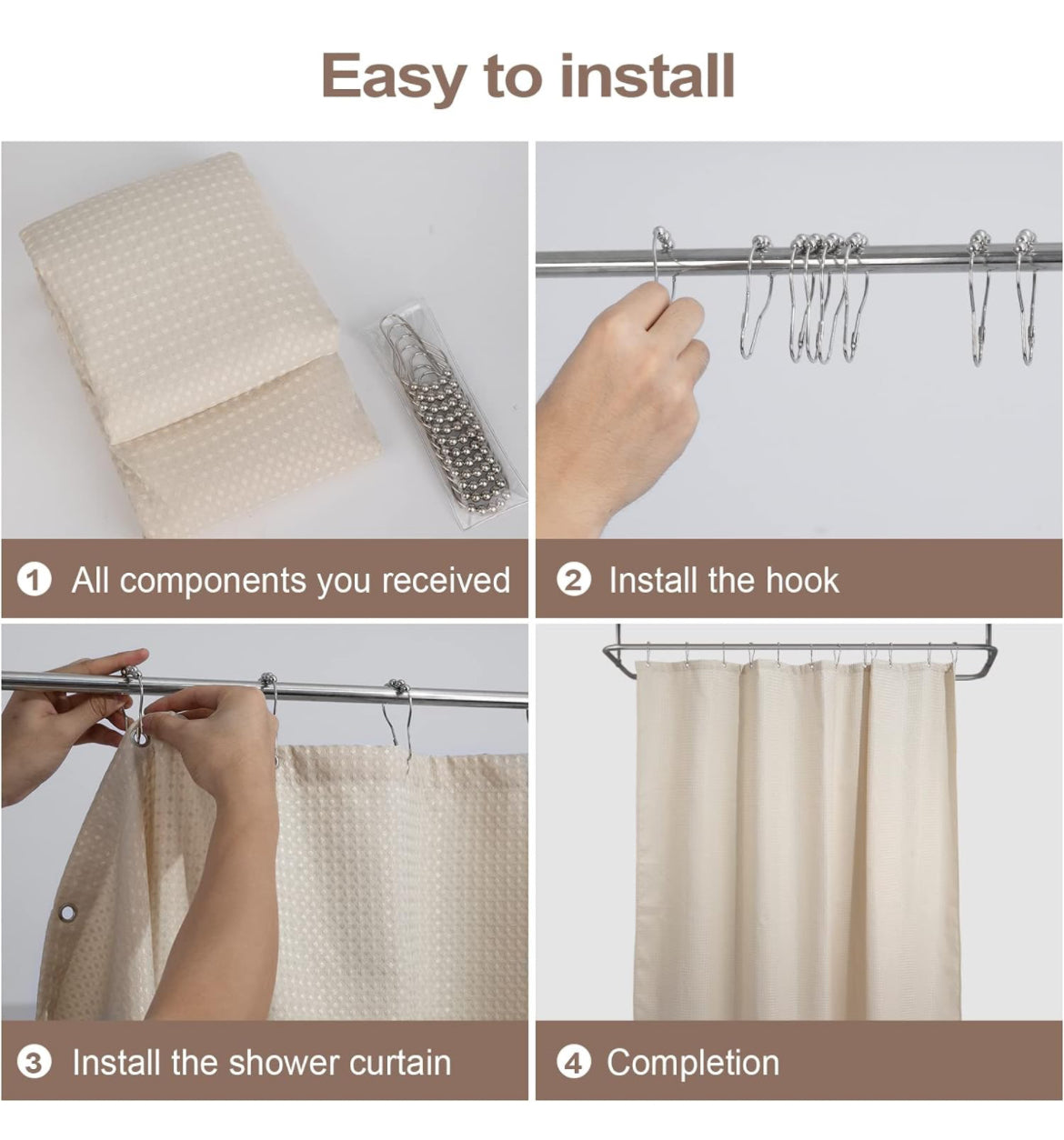 Easy to install

1 All components you received

2 Install the hook

3 Install the shower curtain

4 Completion